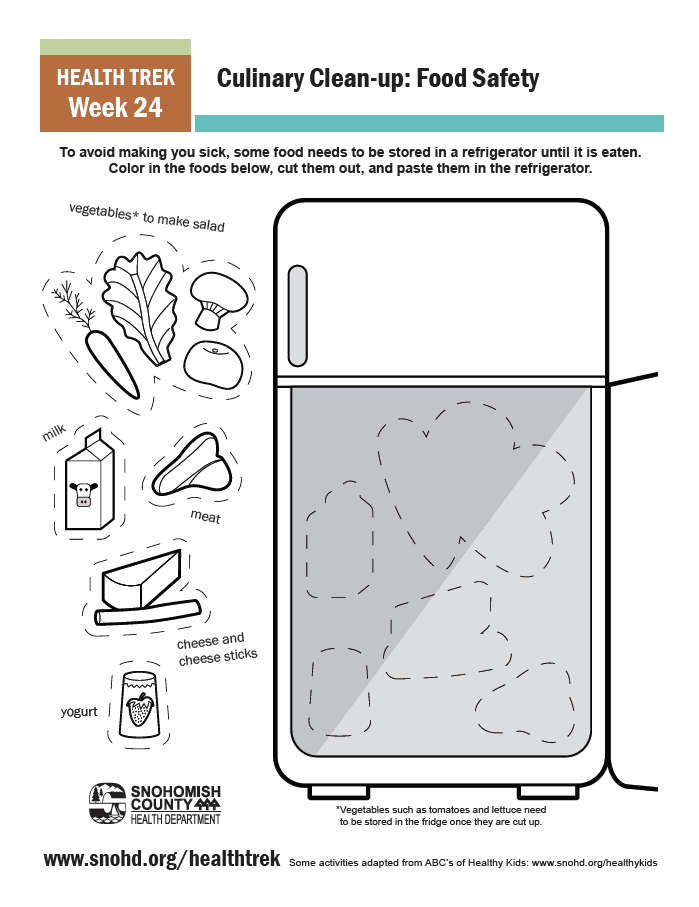 HEALTH TREK
Week 24

Culinary Clean-up: Food Safety

To avoid making you sick, some food needs to be stored in a refrigerator until it is eaten. Color in the foods below, cut them out, and paste them in the refrigerator.

vegetables* to make salad

milk

meat

cheese and cheese sticks

yogurt

SNOHOMISH COUNTY HEALTH DEPARTMENT

*Vegetables such as tomatoes and lettuce need to be stored in the fridge once they are cut up.

www.snohd.org/healthtrek Some activities adapted from ABC's of Healthy Kids: www.snohd.org/healthykids