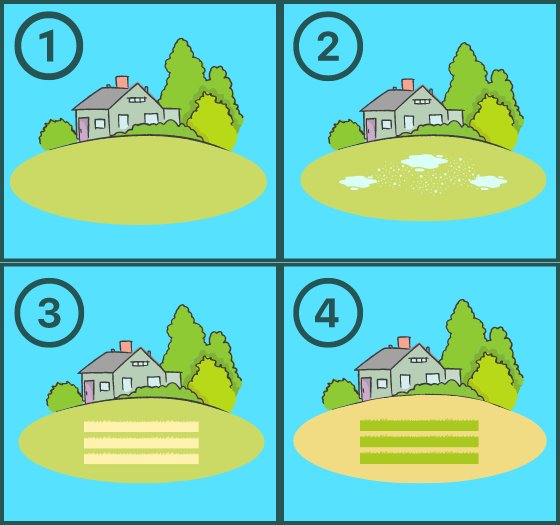 1

2

3

4